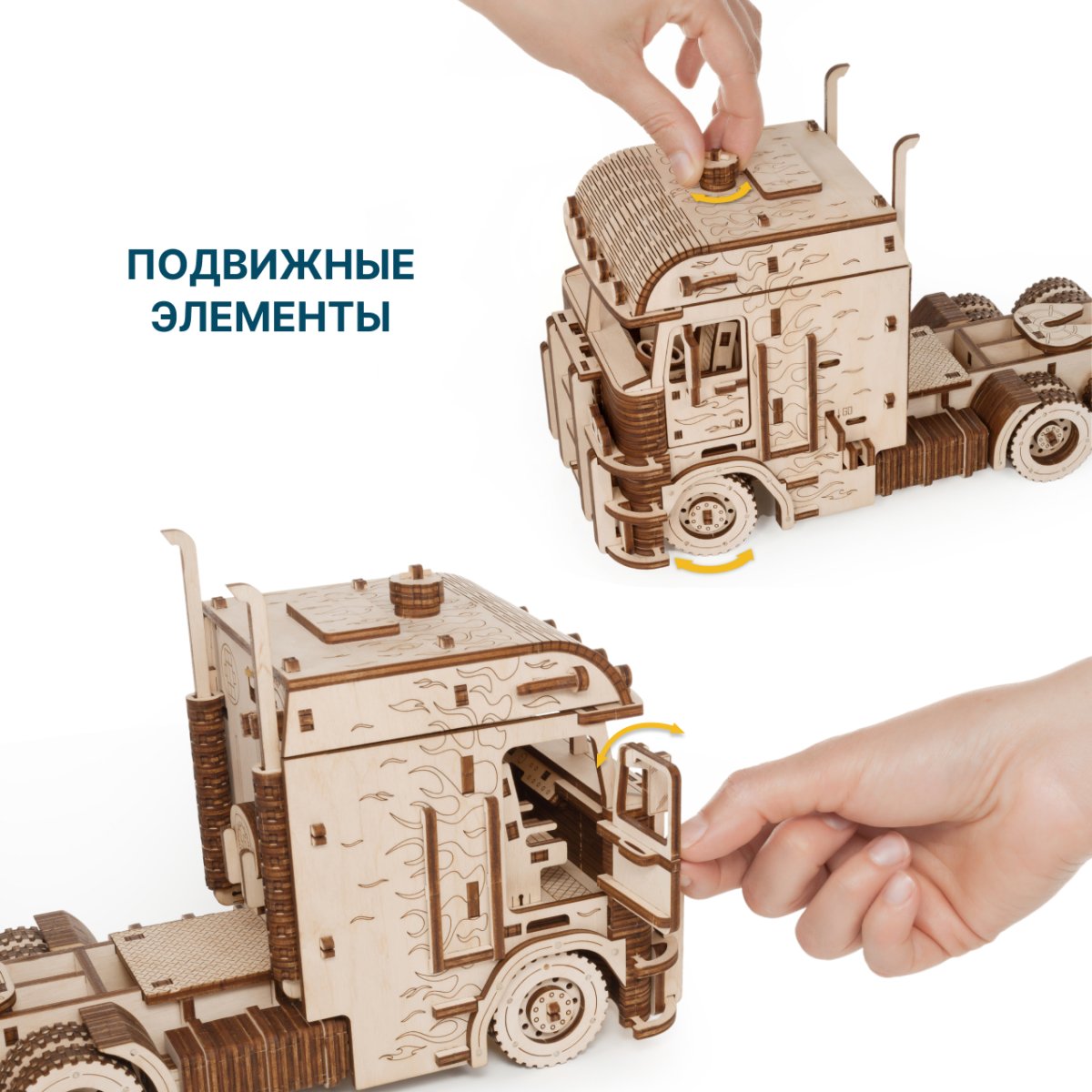 ПОДВИЖНЫЕ ЭЛЕМЕНТЫ